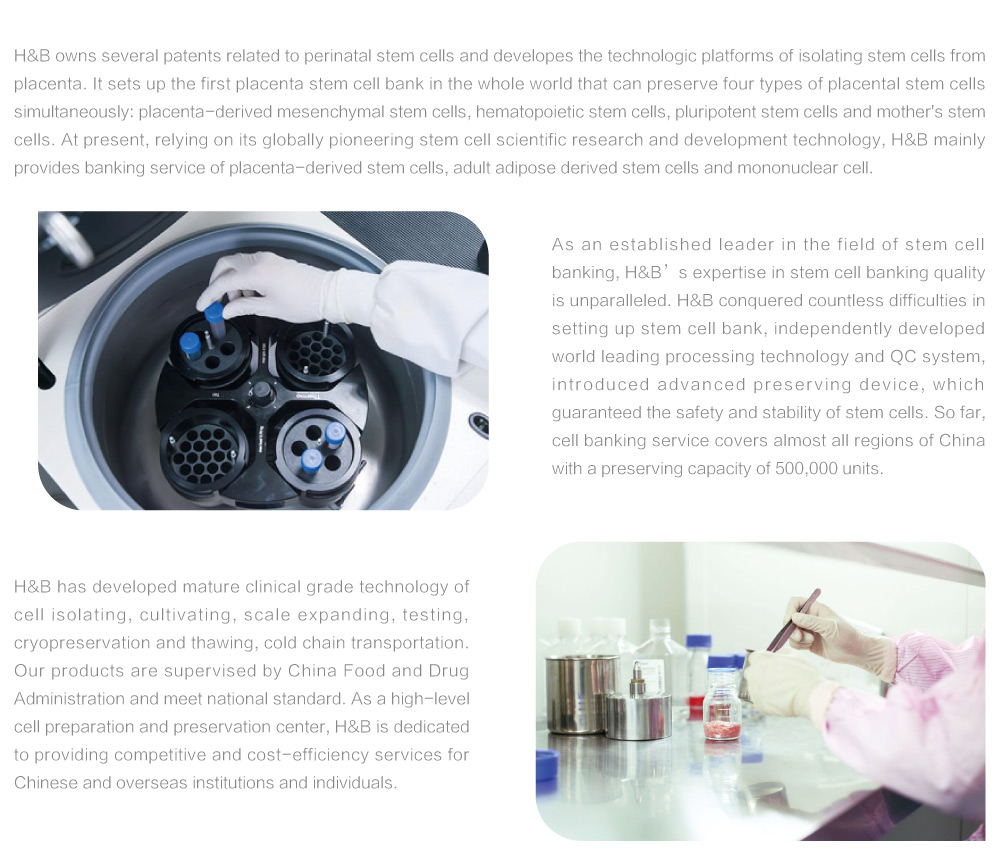 H&B owns several patents related to perinatal stem cells and developes the technologic platforms of isolating stem cells from placenta. It sets up the first placenta stem cell bank in the whole world that can preserve four types of placental stem cells simultaneously: placenta-derived mesenchymal stem cells, hematopoietic stem cells, pluripotent stem cells and mother's stem cells. At present, relying on its globally pioneering stem cell scientific research and development technology, H&B mainly provides banking service of placenta-derived stem cells, adult adipose derived stem cells and mononuclear cell.

As an established leader in the field of stem cell banking, H&B' s expertise in stem cell banking quality is unparalleled. H&B conquered countless difficulties in setting up stem cell bank, independently developed world leading processing technology and QC system, introduced advanced preserving device, which guaranteed the safety and stability of stem cells. So far, cell banking service covers almost all regions of China with a preserving capacity of 500,000 units.

H&B has developed mature clinical grade technology of cell isolating, cultivating, scale expanding, testing, cryopreservation and thawing, cold chain transportation. Our products are supervised by China Food and Drug Administration and meet national standard. As a high-level cell preparation and preservation center, H&B is dedicated to providing competitive and cost-efficiency services for Chinese and overseas institutions and individuals.